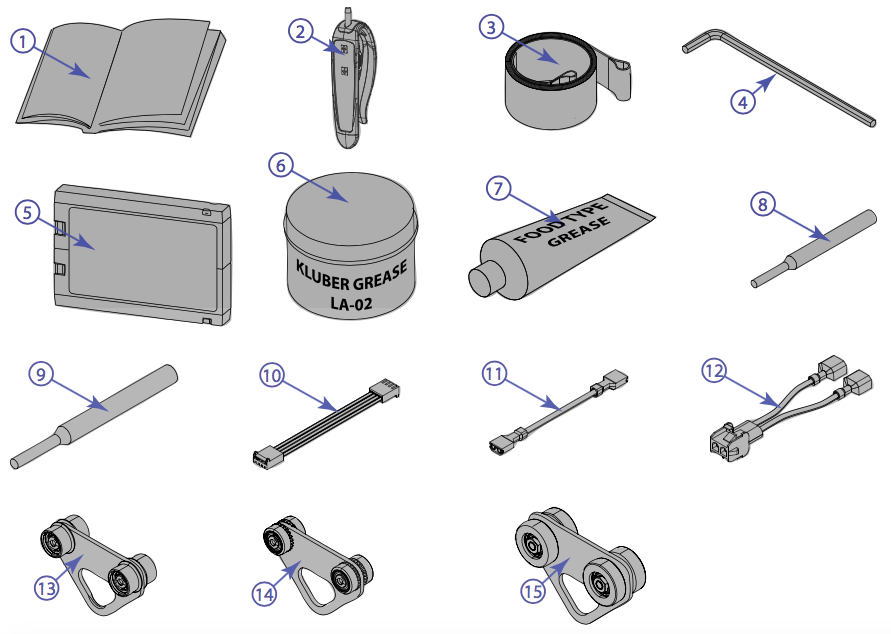 1
2
3
4
5
6
KLUBER GREASE
LA-02
7
FOOD TYPE GREASE
8
9
10
11
12
13
14
15