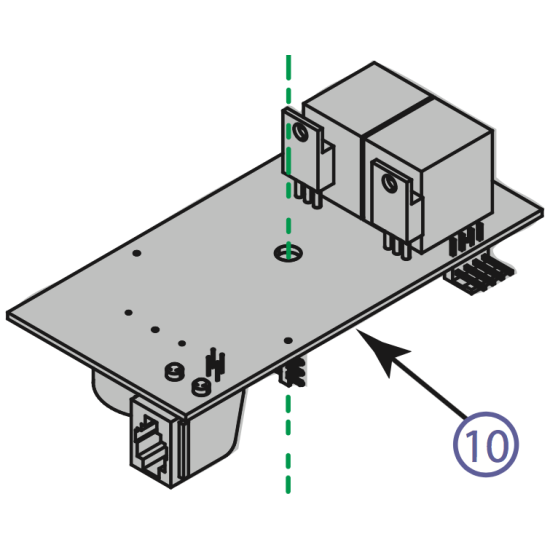 10