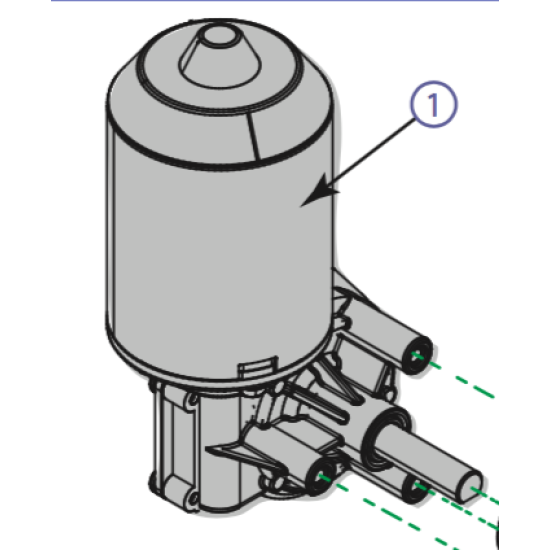 1