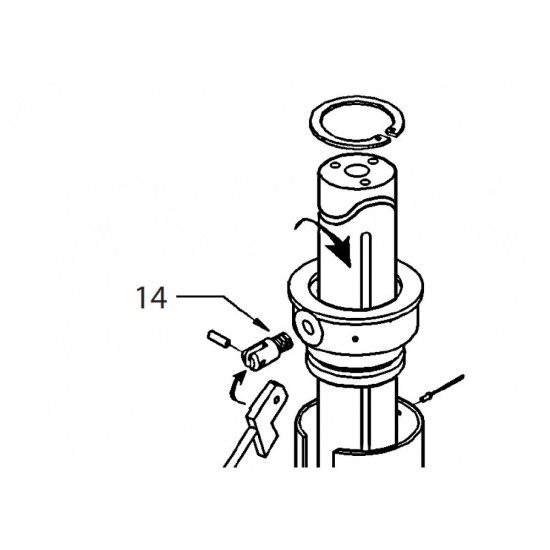 14