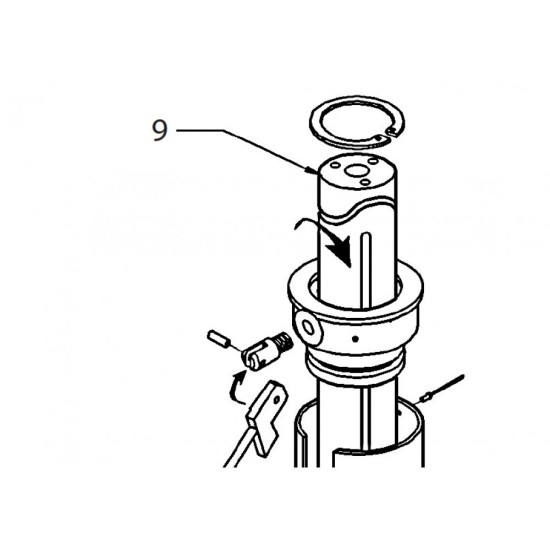 9