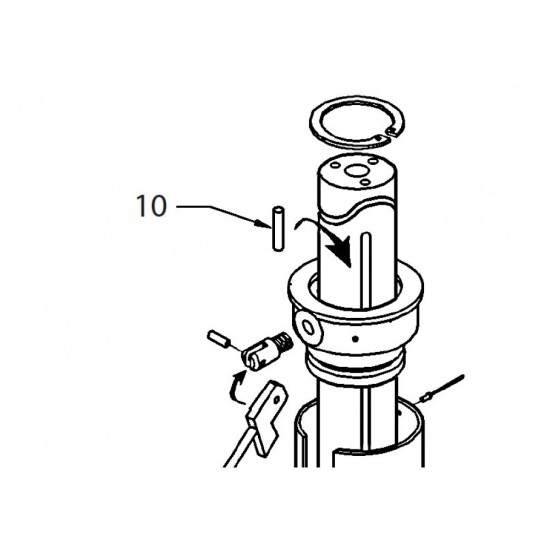 10